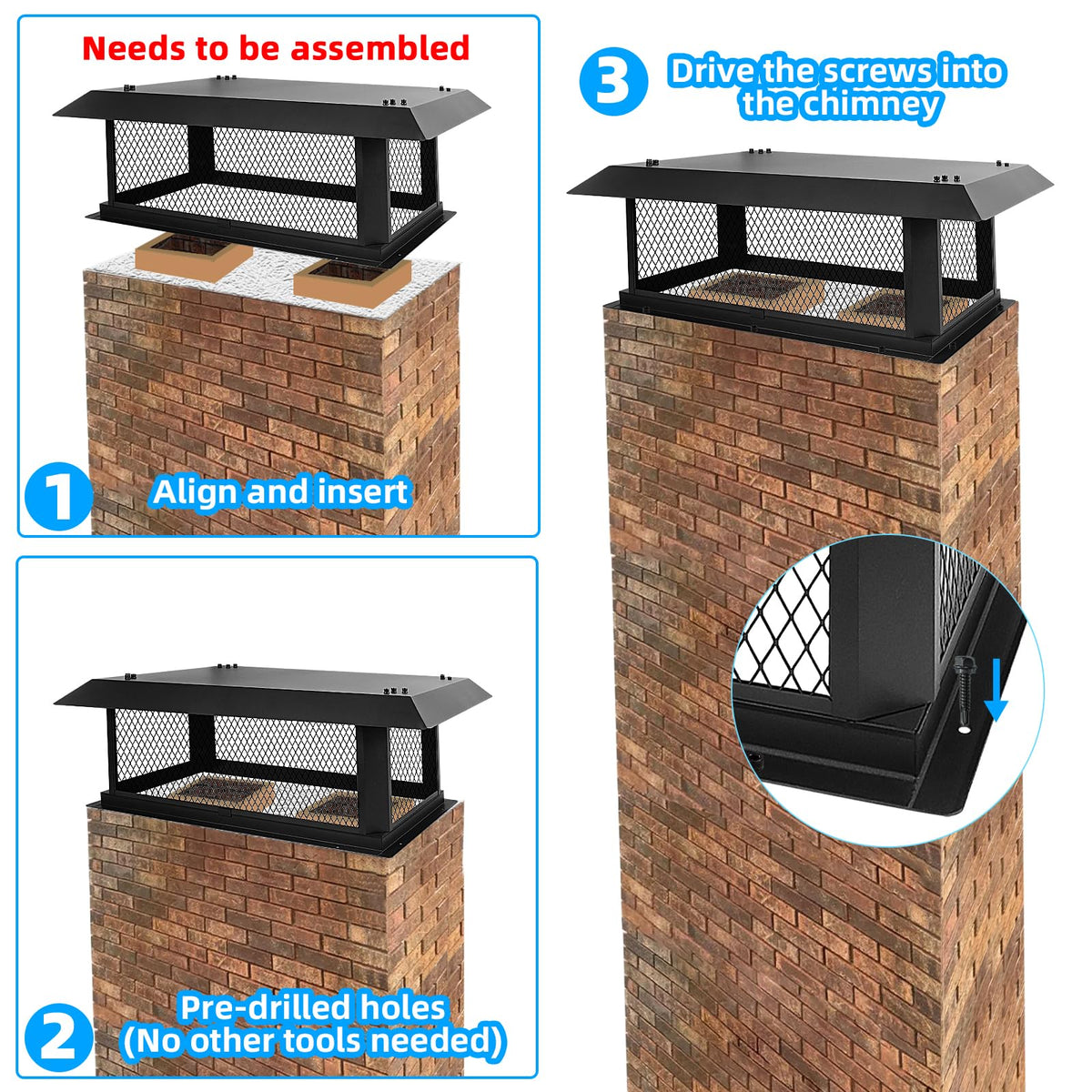 Needs to be assembled

1 Align and insert

2 Pre-drilled holes
(No other tools needed)

3 Drive the screws into the chimney